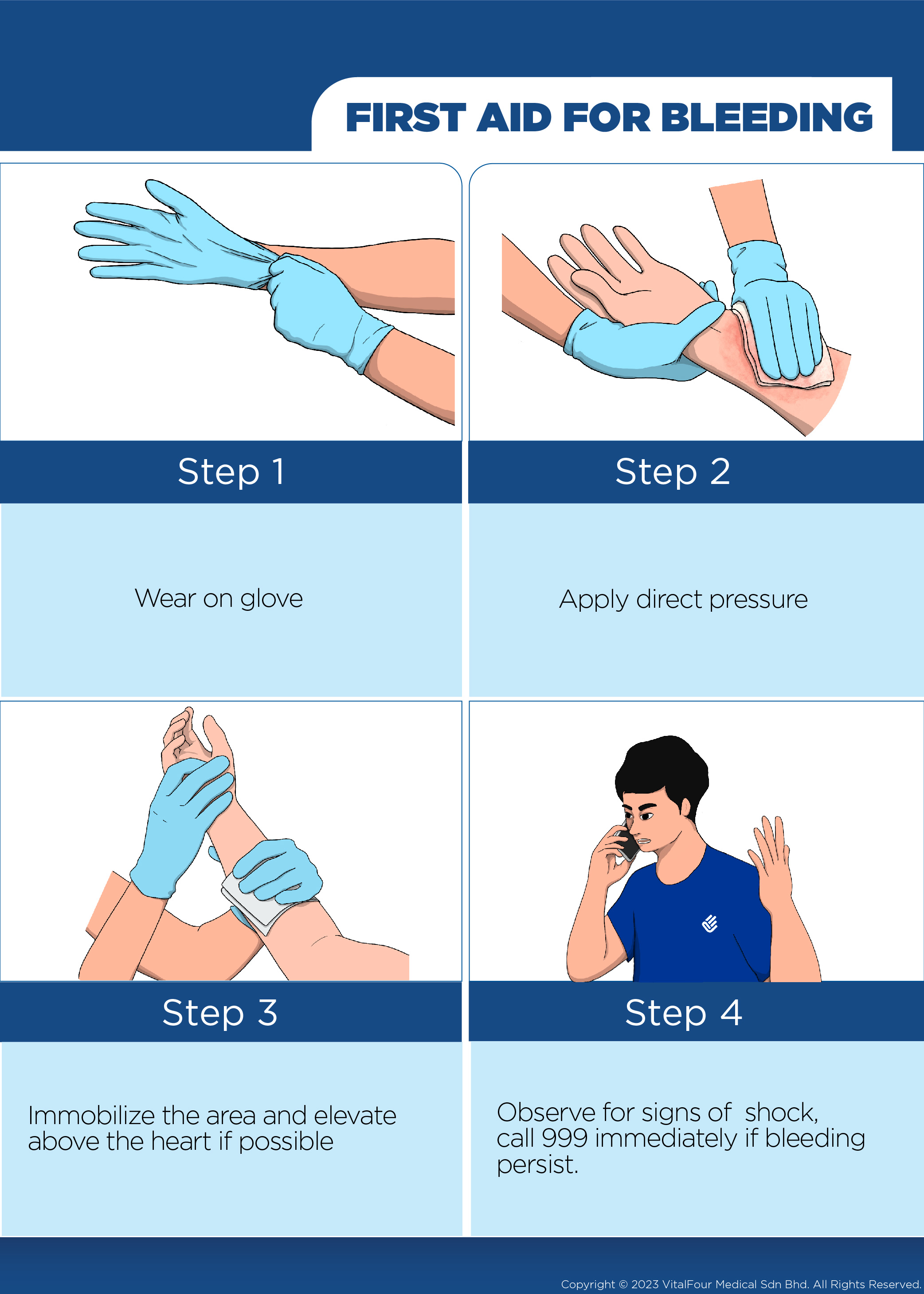 FIRST AID FOR BLEEDING

Step 1

Wear on glove

Step 2

Apply direct pressure

Step 3

Immobilize the area and elevate above the heart if possible

Step 4

Observe for signs of shock, call 999 immediately if bleeding persist.

Copyright © 2023 VitalFour Medical Sdn Bhd. All Rights Reserved.