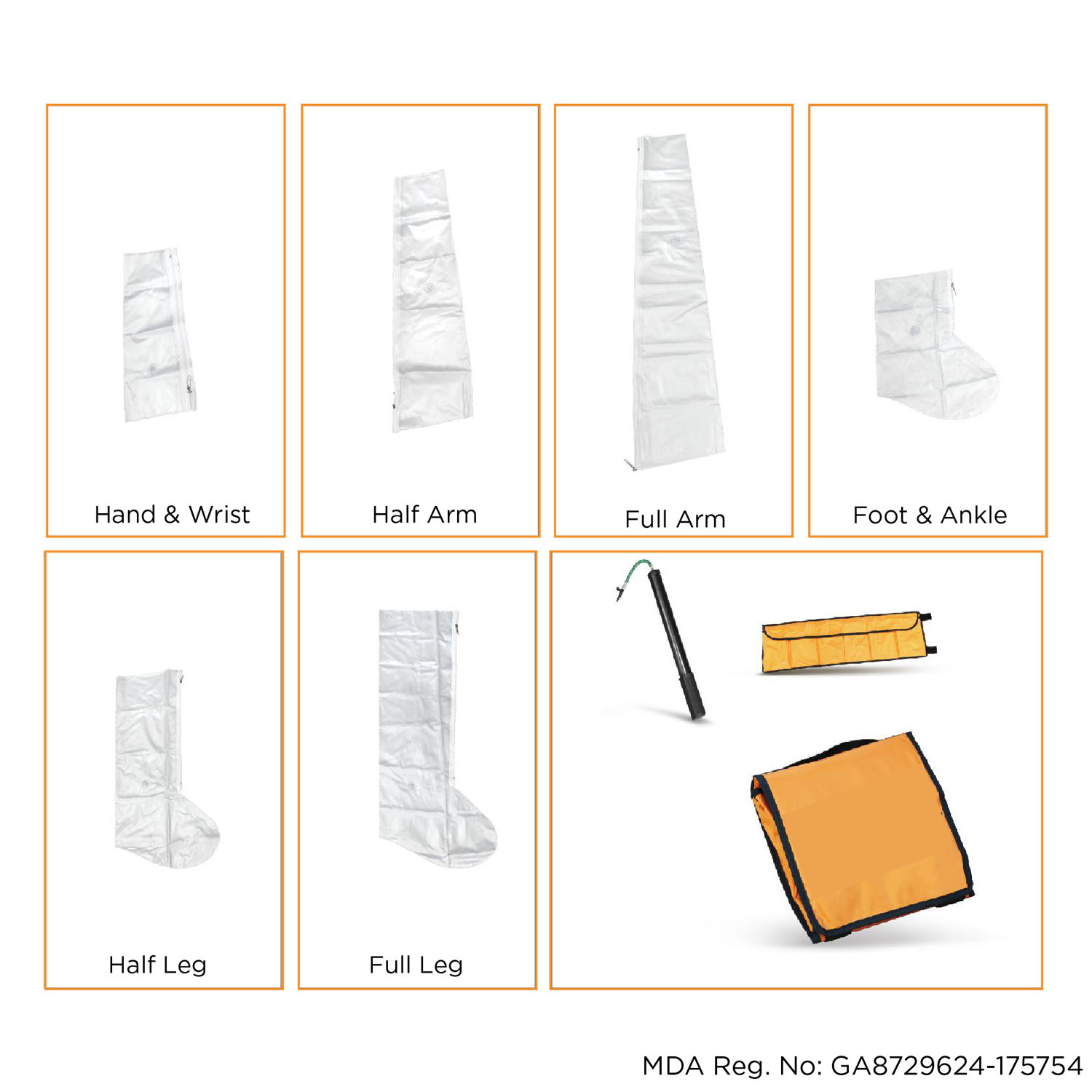 Hand & Wrist

Half Arm

Full Arm

Foot & Ankle

Half Leg

Full Leg

MDA Reg. No: GA8729624-175754